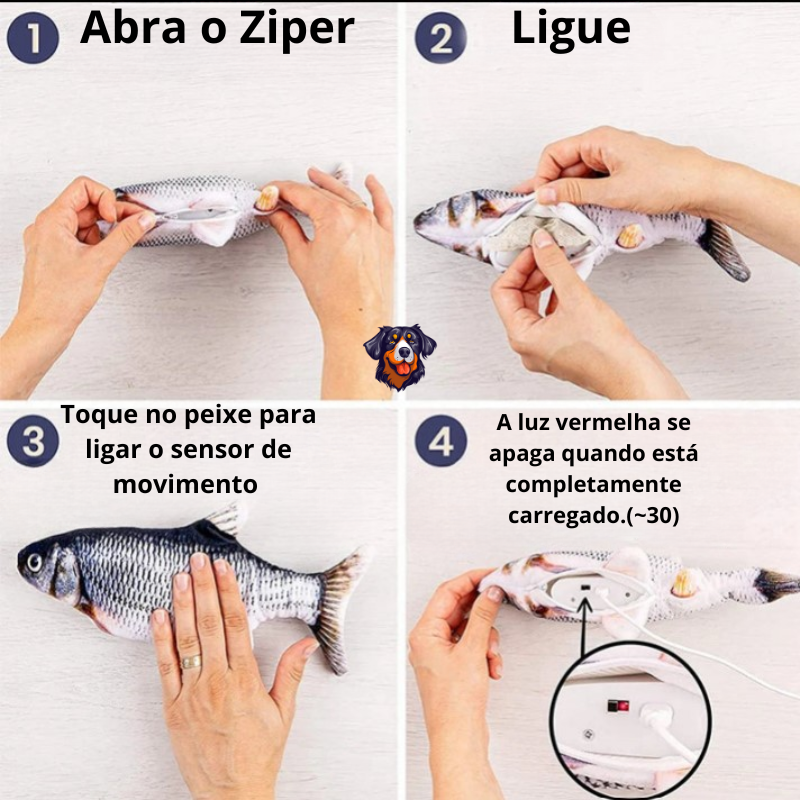 1 Abra o Ziper

2 Ligue

3 Toque no peixe para ligar o sensor de movimento

4 A luz vermelha se apaga quando está completamente carregado.(~30)